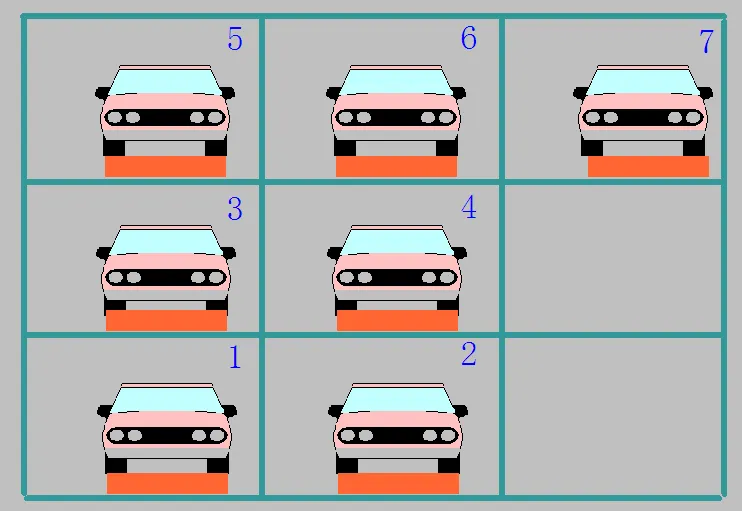 | 5 | 6 | 7 |
|---|---|---|
| 3 | 4 | |
| 1 | 2 | |