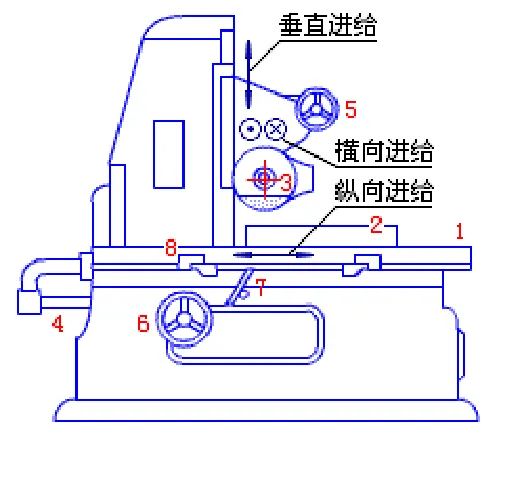 垂直进给

5

横向进给

3

纵向进给

2

1

8

7

4

6