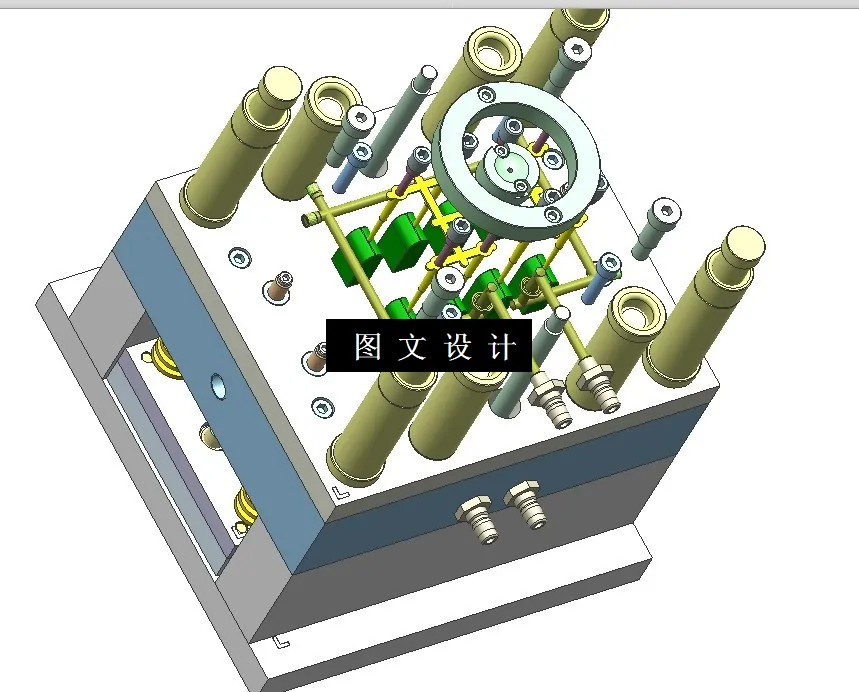 图文设计