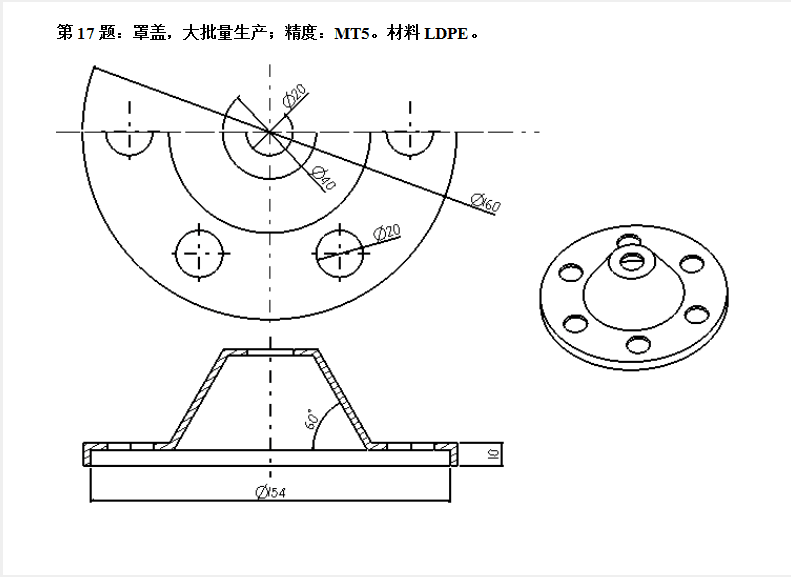 第 17 题：罩盖，大批量生产；精度：MT5。材料 LDPE。

$\varnothing 20$

$\varnothing 40$

$\varnothing 60$

$\varnothing 20$

$60°$

10

$\varnothing 54$