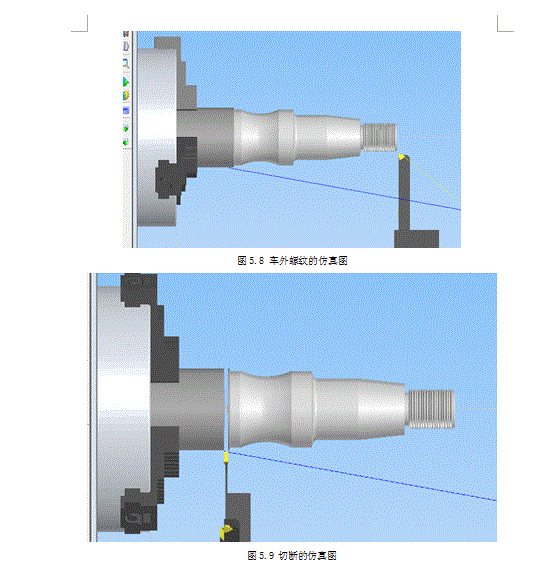 图 5.8 车外螺纹的仿真图

图 5.9 切断的仿真图