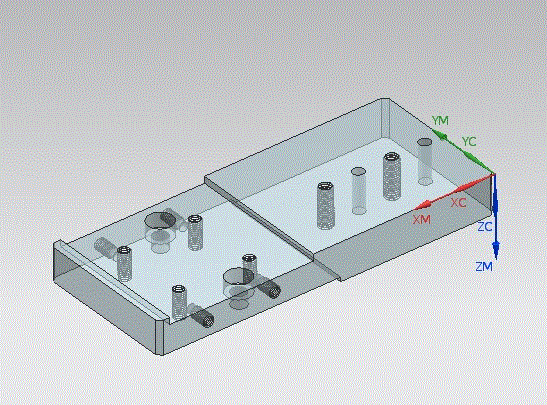 YM
YC
XC
XM
ZC
ZM