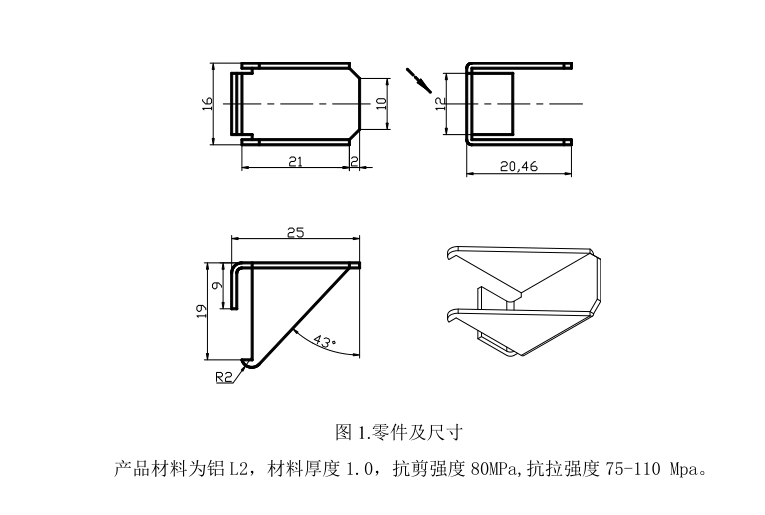 16

10

21

2

12

20,46

25

9

19

43°

R2

图 1.零件及尺寸

产品材料为铝 L2，材料厚度 1.0，抗剪强度 80MPa,抗拉强度 75-110 Mpa。