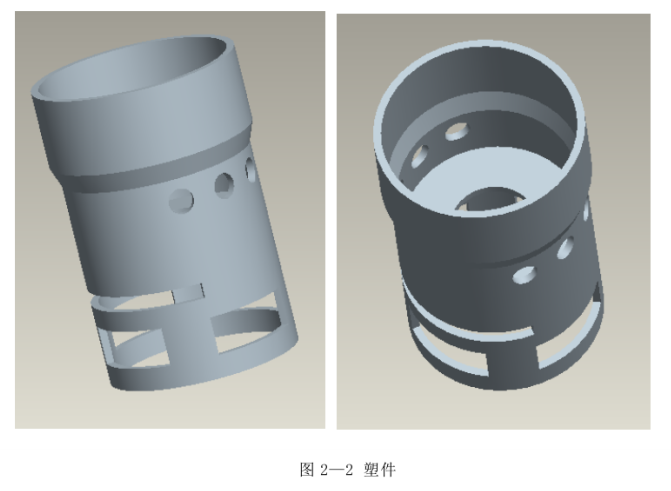 图 2—2 塑件