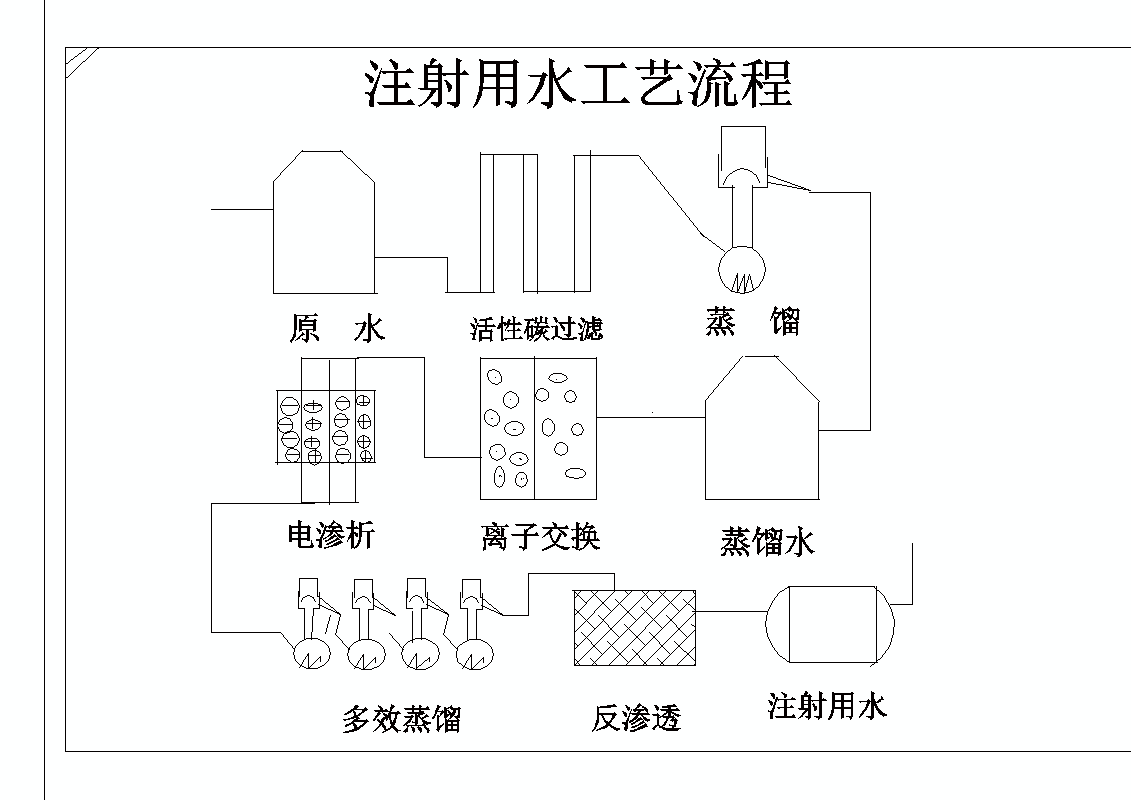 注射用水工艺流程

原　水

活性碳过滤

蒸　馏

电渗析

离子交换

蒸馏水

多效蒸馏

反渗透

注射用水