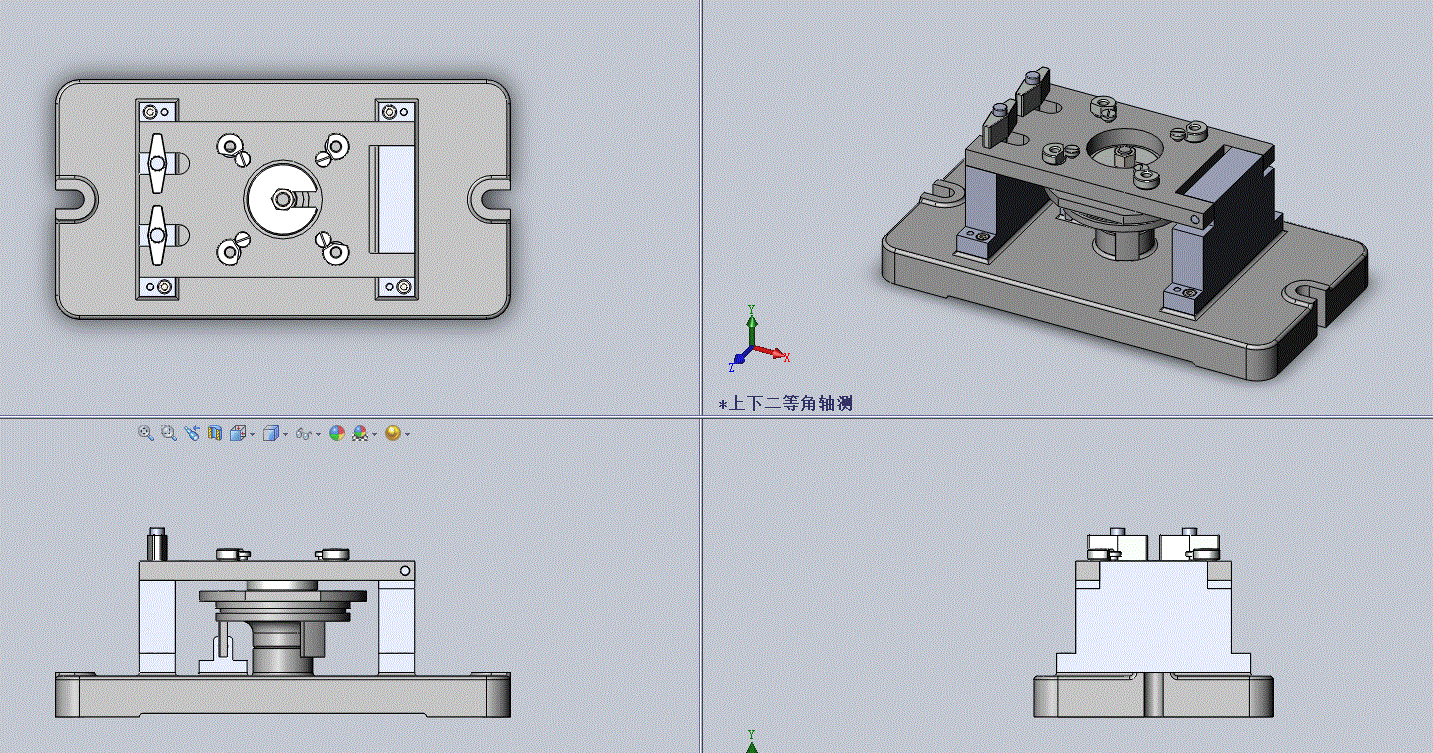 Y
X
Z
*上下二等角轴测