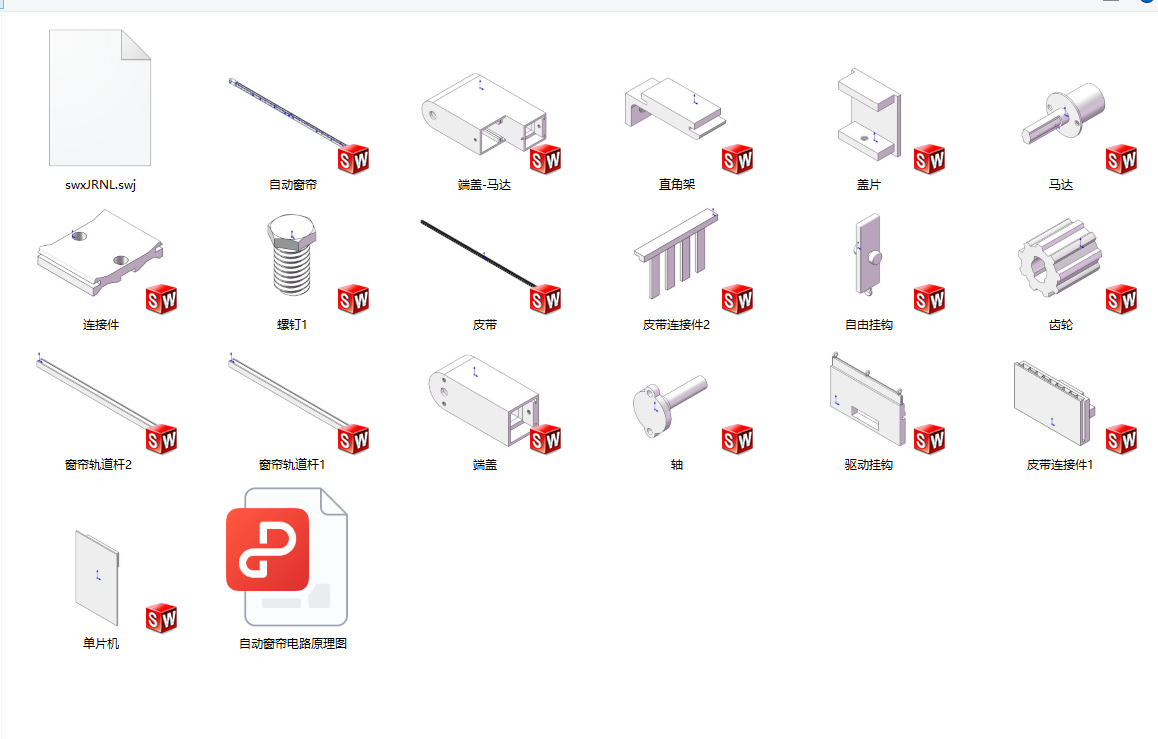 swxJRNL.swj

自动窗帘

端盖-马达

直角架

盖片

马达

连接件

螺钉1

皮带

皮带连接件2

自由挂钩

齿轮

窗帘轨道杆2

窗帘轨道杆1

端盖

轴

驱动挂钩

皮带连接件1

单片机

自动窗帘电路原理图