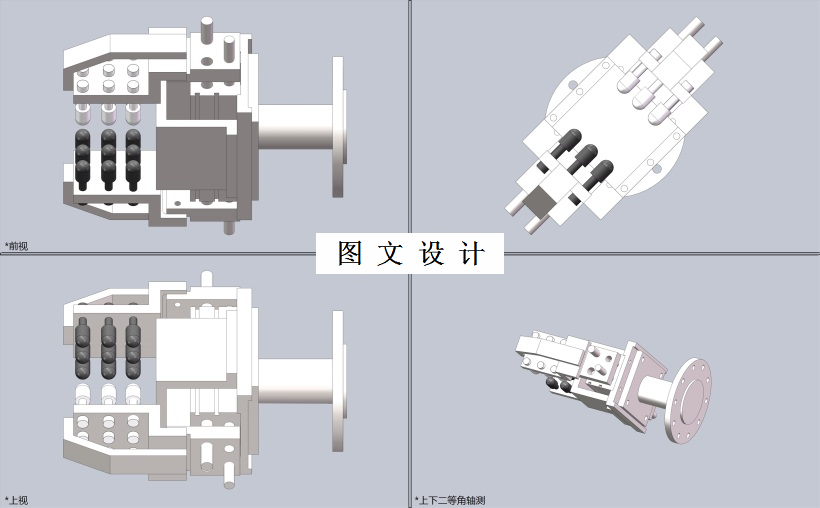 *前视

图 文 设 计

*上视

*上下二等角轴测