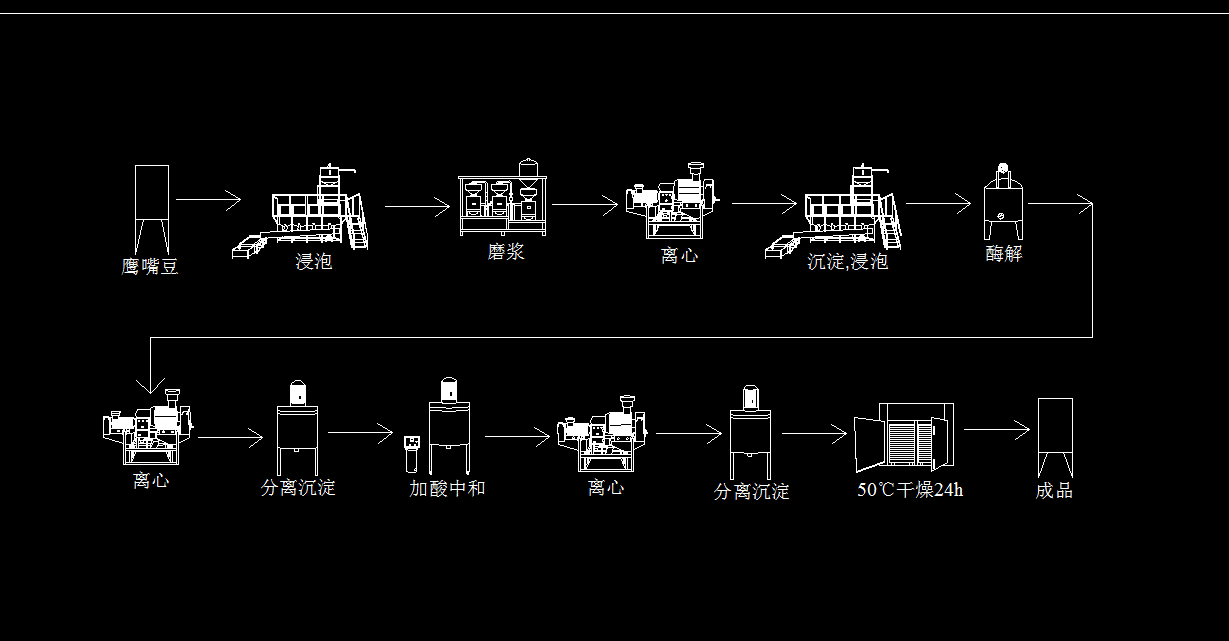 鹰嘴豆

浸泡

磨浆

离心

沉淀,浸泡

酶解

离心

分离沉淀

加酸中和

离心

分离沉淀

50℃干燥24h

成品